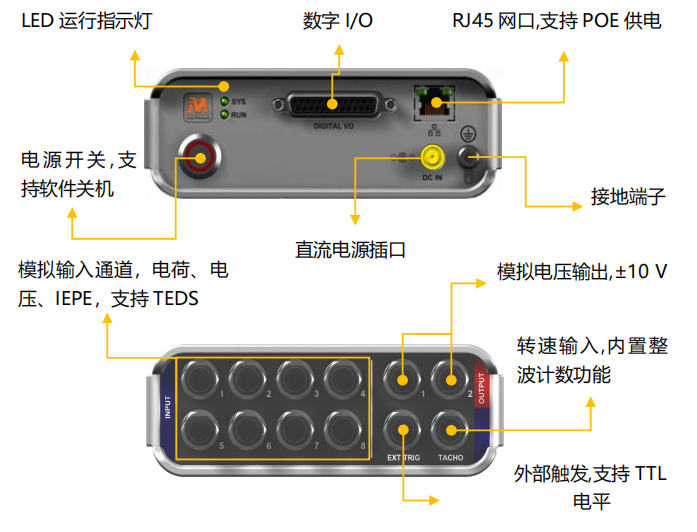 LED 运行指示灯

数字 I/O

RJ45 网口,支持 POE 供电

SYS
RUN

DIGITAL I/O

DC IN

电源开关,支持软件关机

接地端子

直流电源插口

模拟输入通道，电荷、电压、IEPE，支持 TEDS

模拟电压输出,±10 V

转速输入,内置整波计数功能

INPUT

1 2 3 4
5 6 7 8

1 2
OUTPUT

EXT TRIG
TACHO

外部触发,支持 TTL 电平